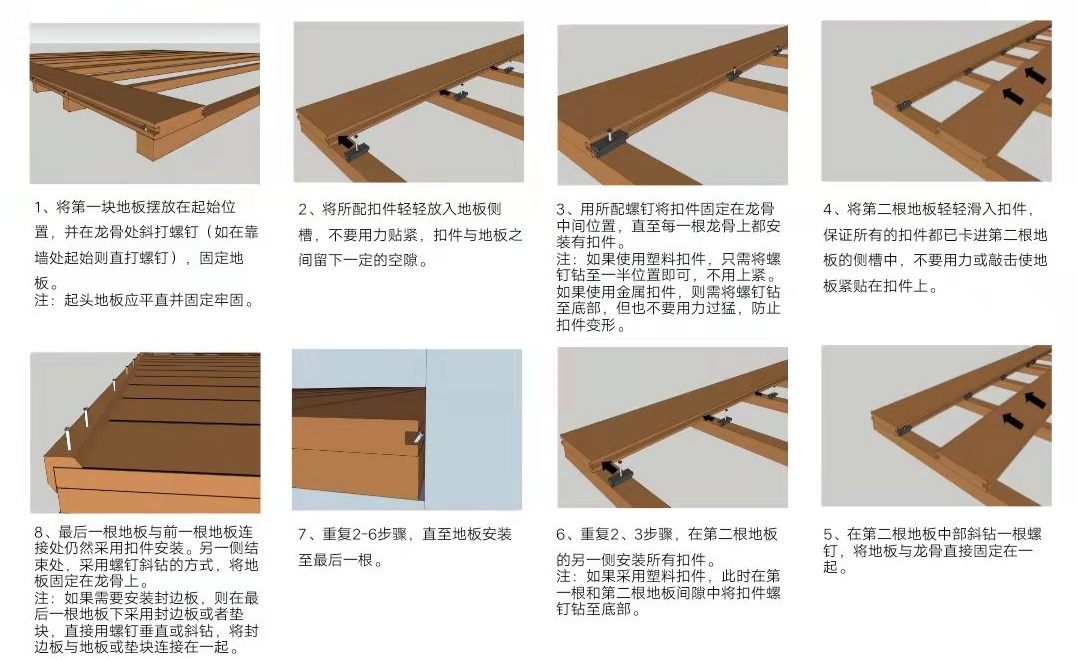 1、将第一块地板摆放在起始位置，并在龙骨处斜打螺钉（如在靠墙处起始则直打螺钉），固定地板。
注：起头地板应平直并固定牢固。

2、将所配扣件轻轻放入地板侧槽，不要用力贴紧，扣件与地板之间留下一定的空隙。

3、用所配螺钉将扣件固定在龙骨中间位置，直至每一根龙骨上都安装有扣件。
注：如果使用塑料扣件，只需将螺钉钻至一半位置即可，不用上紧。如果使用金属扣件，则需将螺钉钻至底部，但也不要用力过猛，防止扣件变形。

4、将第二根地板轻轻滑入扣件，保证所有的扣件都已卡进第二根地板的侧槽中，不要用力或敲击使地板紧贴在扣件上。

8、最后一根地板与前一根地板连接处仍然采用扣件安装。另一侧结束处，采用螺钉斜钻的方式，将地板固定在龙骨上。
注：如果需要安装封边板，则在最后一根地板下采用封边板或者垫块，直接用螺钉垂直或斜钻，将封边板与地板或垫块连接在一起。

7、重复2-6步骤，直至地板安装至最后一根。

6、重复2、3步骤，在第二根地板的另一侧安装所有扣件。
注：如果采用塑料扣件，此时在第一根和第二根地板间隙中将扣件螺钉钻至底部。

5、在第二根地板中部斜钻一根螺钉，将地板与龙骨直接固定在一起。